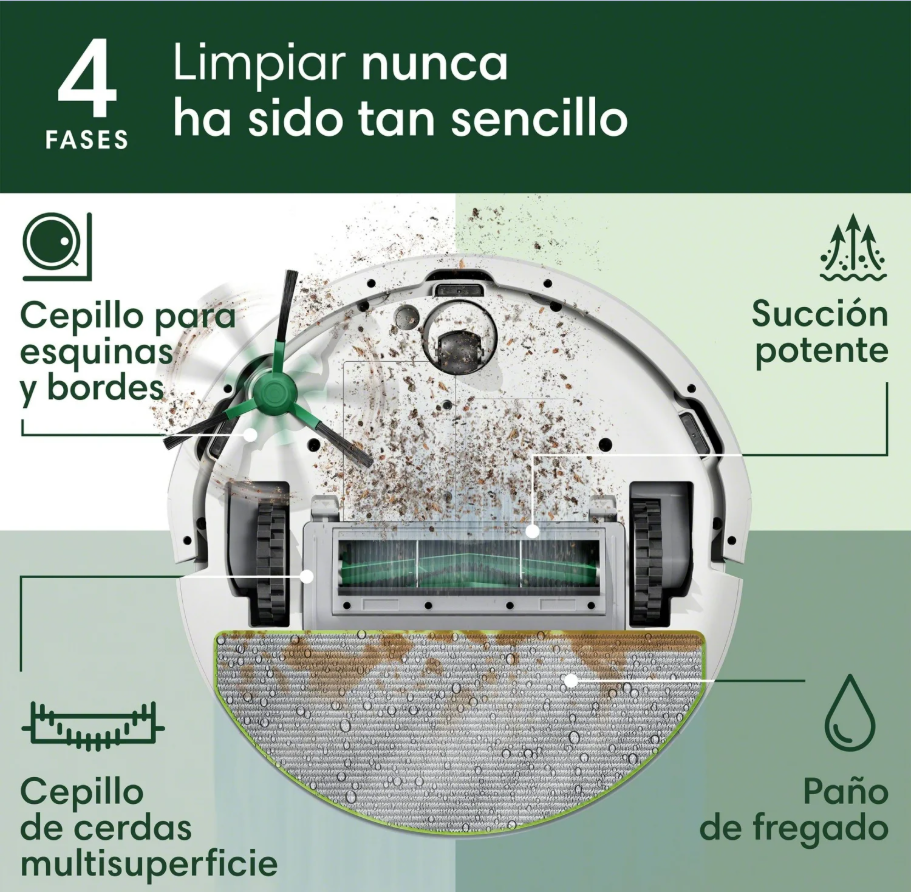 4
FASES

Limpiar nunca ha sido tan sencillo

Cepillo para esquinas y bordes

Succión potente

Cepillo de cerdas multisuperficie

Paño de fregado